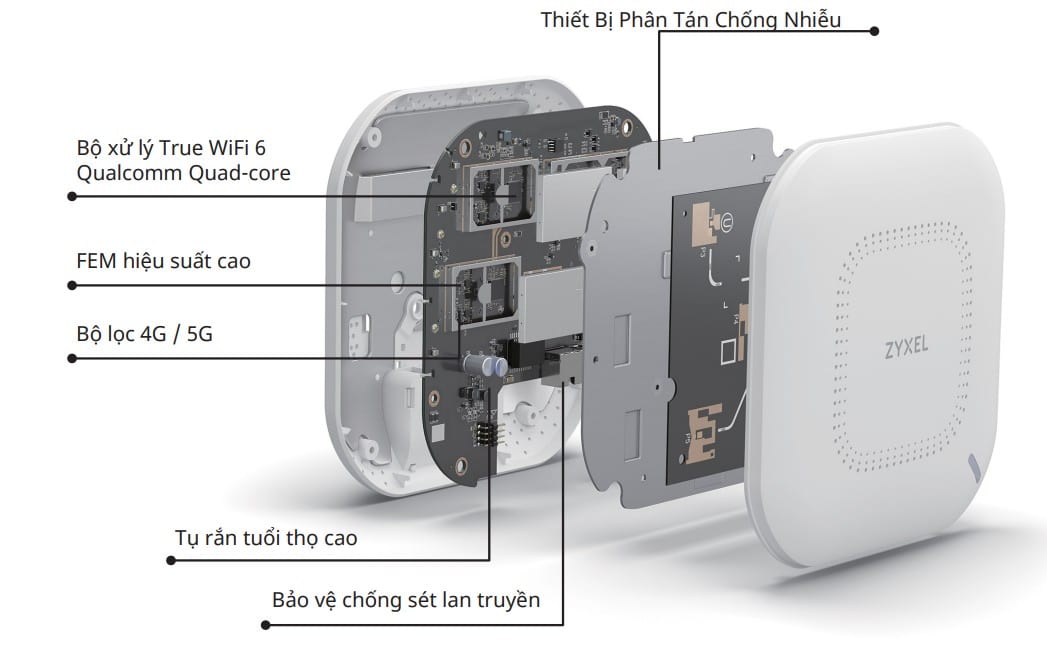 Thiết Bị Phân Tán Chống Nhiễu

Bộ xử lý True WiFi 6
Qualcomm Quad-core

FEM hiệu suất cao

Bộ lọc 4G / 5G

ZYXEL

Tụ rắn tuổi thọ cao

Bảo vệ chống sét lan truyền