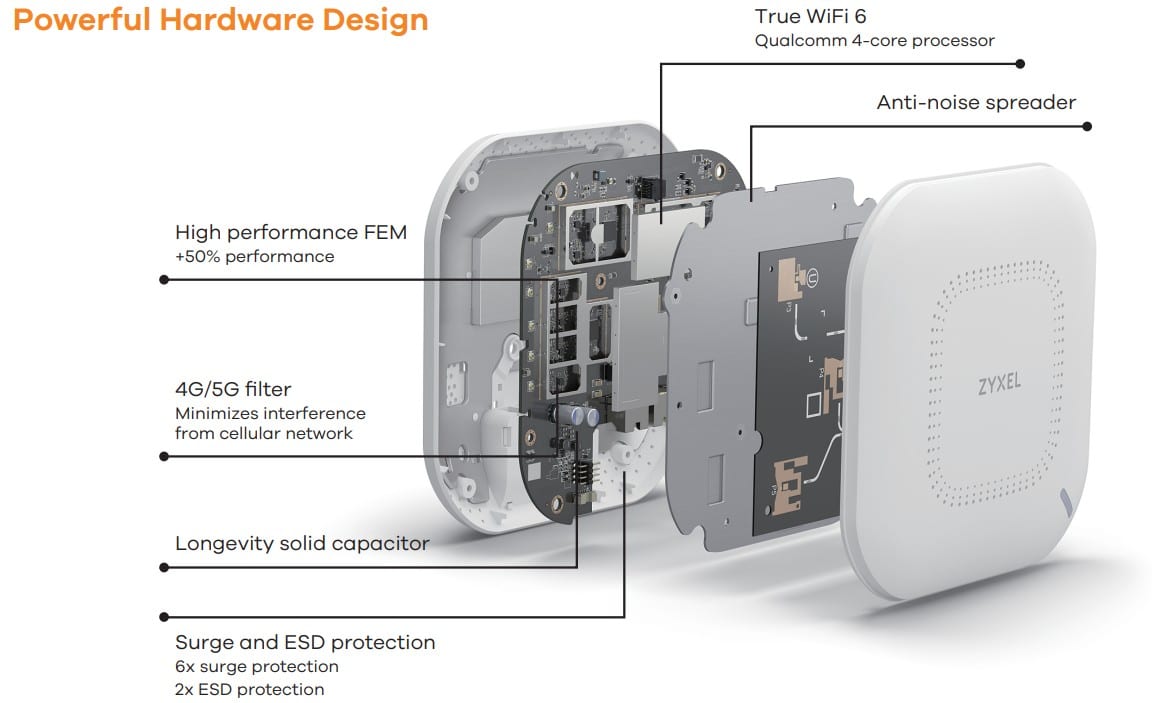 Powerful Hardware Design

True WiFi 6
Qualcomm 4-core processor

Anti-noise spreader

High performance FEM
+50% performance

4G/5G filter
Minimizes interference from cellular network

Longevity solid capacitor

Surge and ESD protection
6x surge protection
2x ESD protection

ZYXEL