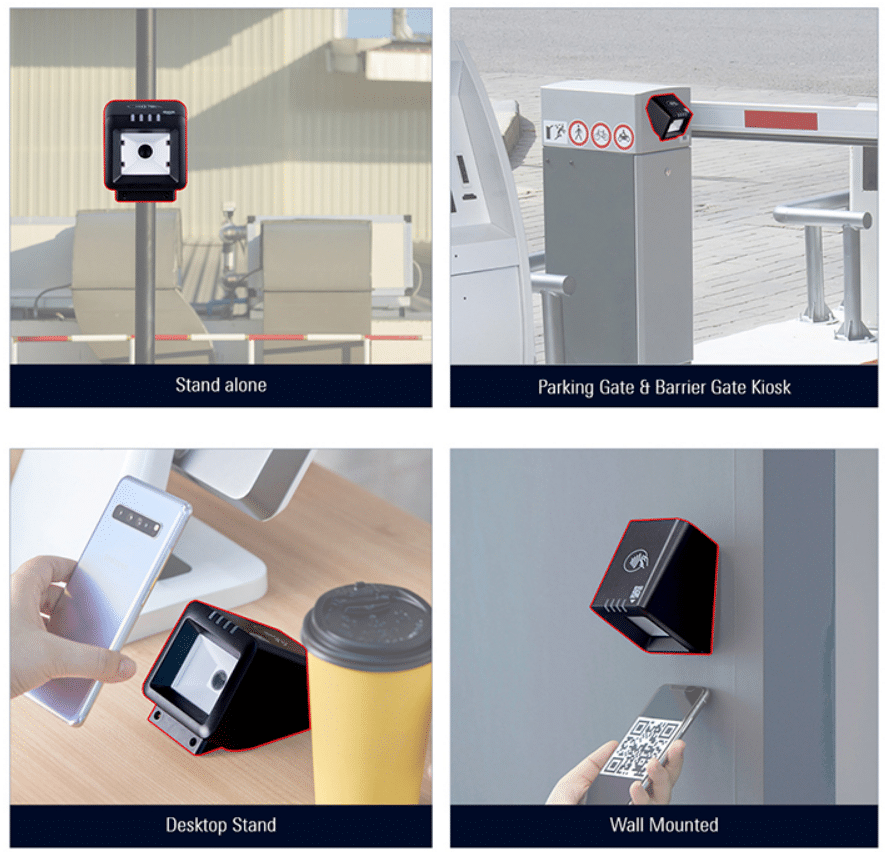 Stand alone

Parking Gate & Barrier Gate Kiosk

Desktop Stand

Wall Mounted