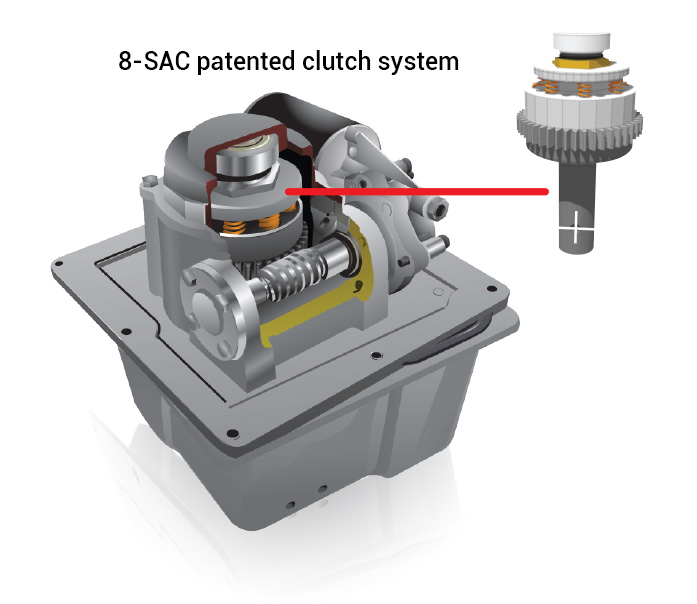 8-SAC patented clutch system